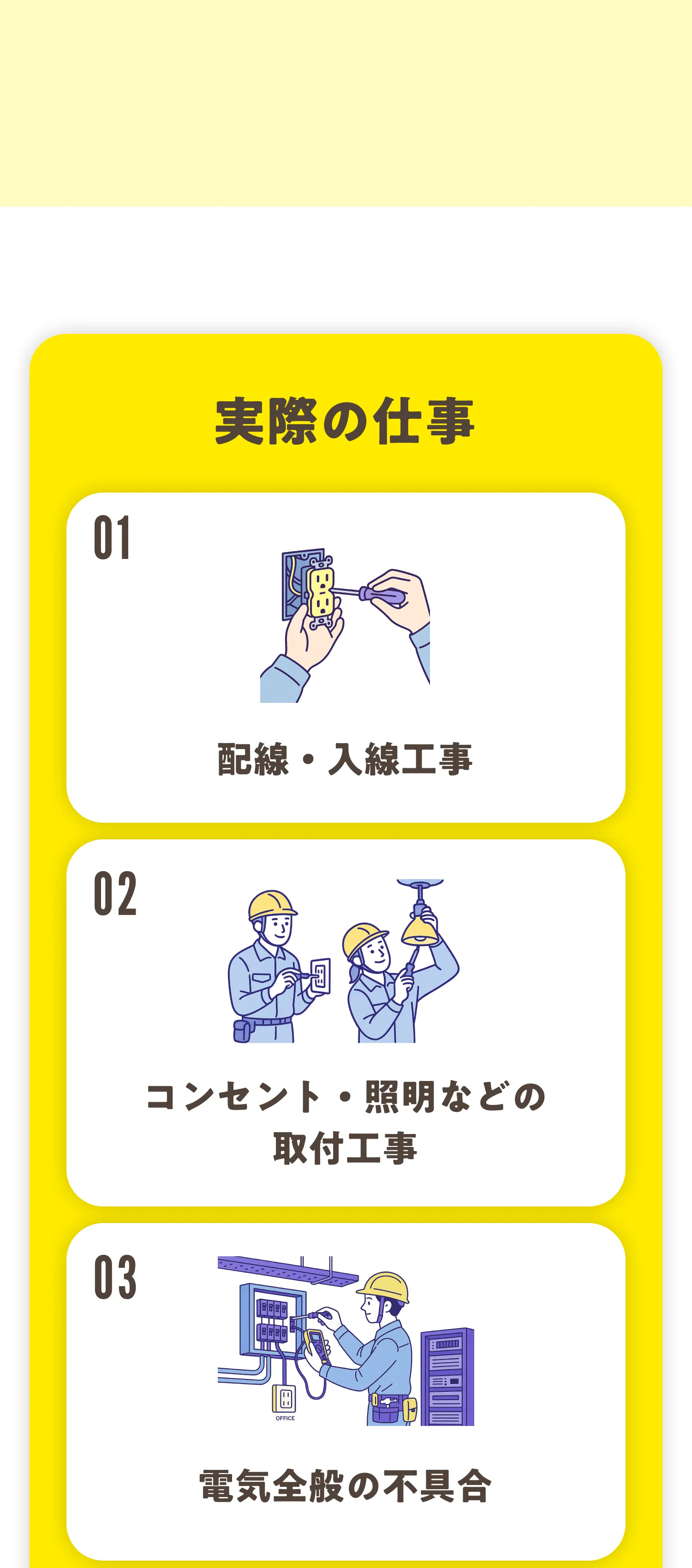 実際の仕事

01

配線・入線工事

02

コンセント・照明などの取付工事

03

OFFICE

電気全般の不具合